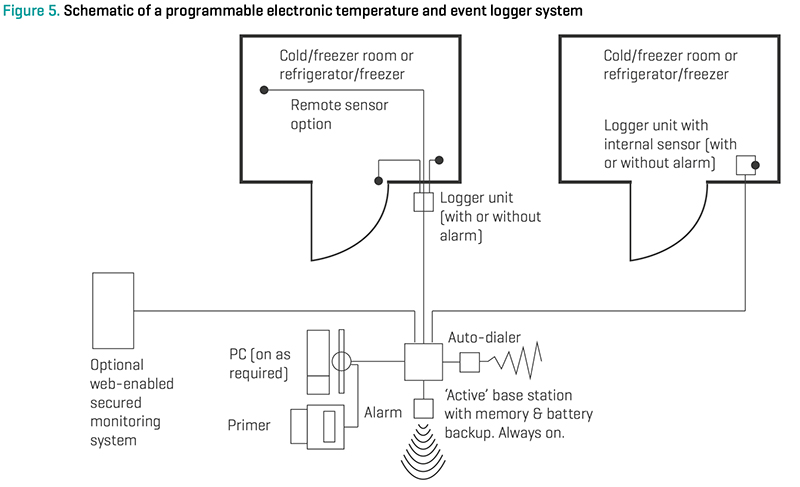 Figure 5. Schematic of a programmable electronic temperature and event logger system

Cold/freezer room or refrigerator/freezer

Remote sensor option

Logger unit (with or without alarm)

Cold/freezer room or refrigerator/freezer

Logger unit with internal sensor (with or without alarm)

Optional web-enabled secured monitoring system

PC (on as required)

Primer

Alarm

Auto-dialer

'Active' base station with memory & battery backup. Always on.