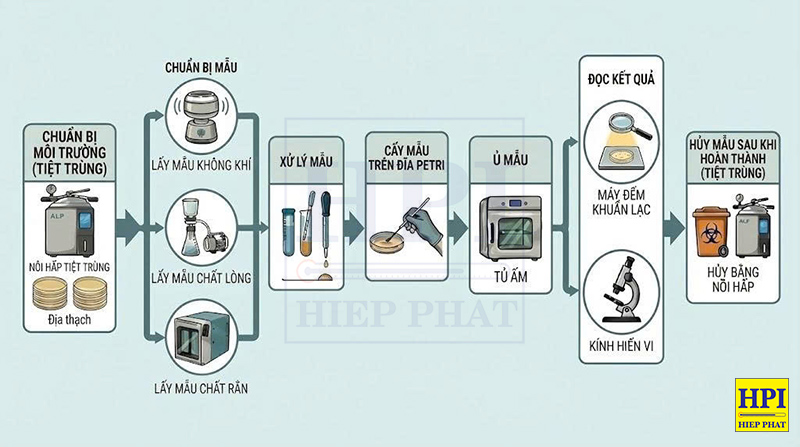 CHUẨN BỊ MÔI TRƯỜNG (TIỆT TRÙNG)

ALP

NỒI HẤP TIỆT TRÙNG

Đĩa thạch

CHUẨN BỊ MẪU

LẤY MẪU KHÔNG KHÍ

LẤY MẪU CHẤT LỎNG

LẤY MẪU CHẤT RẮN

XỬ LÝ MẪU

CẤY MẪU TRÊN ĐĨA PETRI

Ủ MẪU

TỦ ẤM

ĐỌC KẾT QUẢ

MÁY ĐẾM KHUẨN LẠC

KÍNH HIỂN VI

HỦY MẪU SAU KHI HOÀN THÀNH (TIỆT TRÙNG)

ALP

HỦY BẰNG NỒI HẤP

HPI
HIEP PHAT

HPI
HIEP PHAT